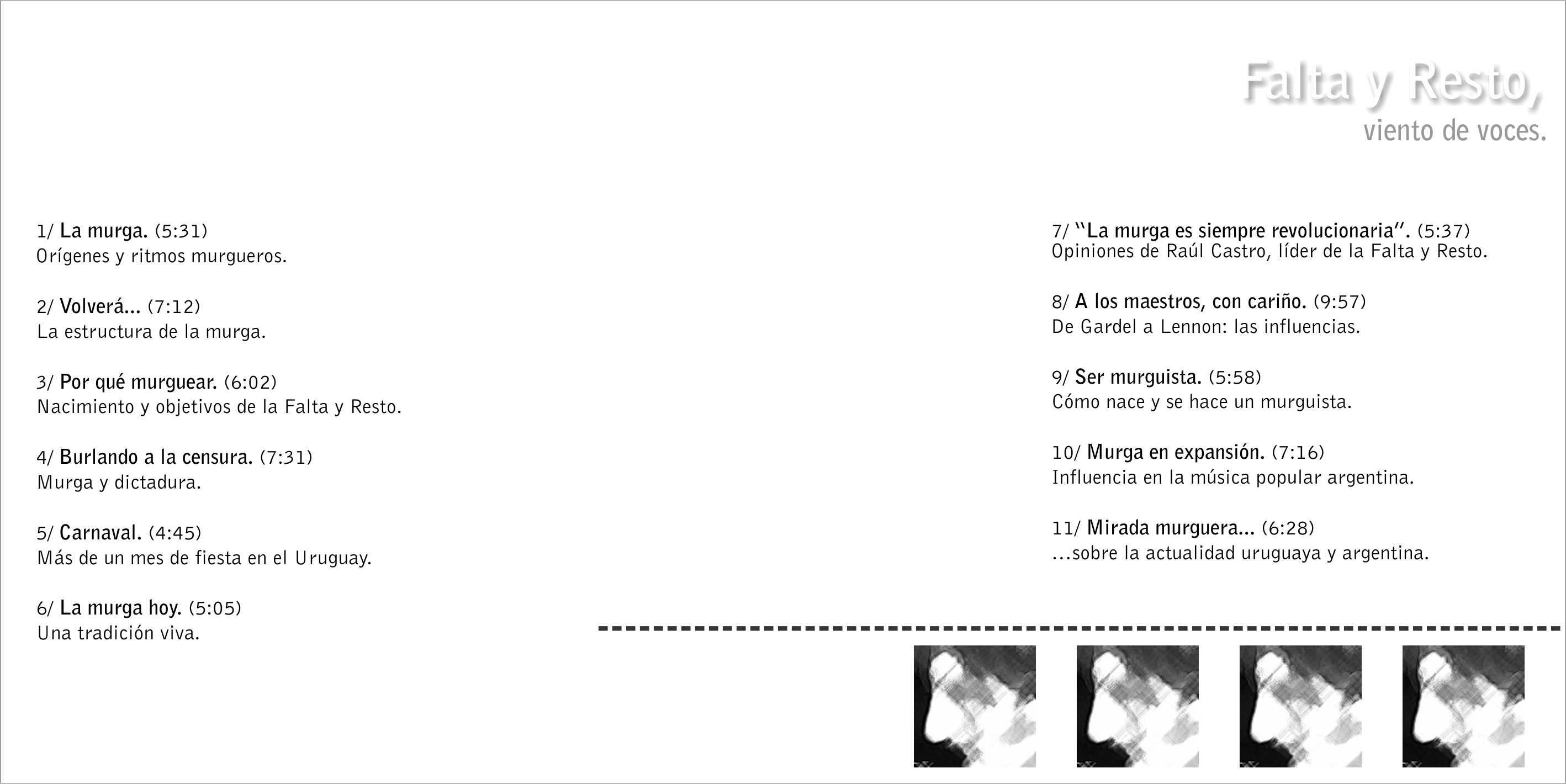 Falta y Resto,
viento de voces.

1/ La murga. (5:31)
Orígenes y ritmos murgueros.

2/ Volverá... (7:12)
La estructura de la murga.

3/ Por qué murguear. (6:02)
Nacimiento y objetivos de la Falta y Resto.

4/ Burlando a la censura. (7:31)
Murga y dictadura.

5/ Carnaval. (4:45)
Más de un mes de fiesta en el Uruguay.

6/ La murga hoy. (5:05)
Una tradición viva.

7/ "La murga es siempre revolucionaria". (5:37)
Opiniones de Raúl Castro, líder de la Falta y Resto.

8/ A los maestros, con cariño. (9:57)
De Gardel a Lennon: las influencias.

9/ Ser murguista. (5:58)
Cómo nace y se hace un murguista.

10/ Murga en expansión. (7:16)
Influencia en la música popular argentina.

11/ Mirada murguera... (6:28)
...sobre la actualidad uruguaya y argentina.